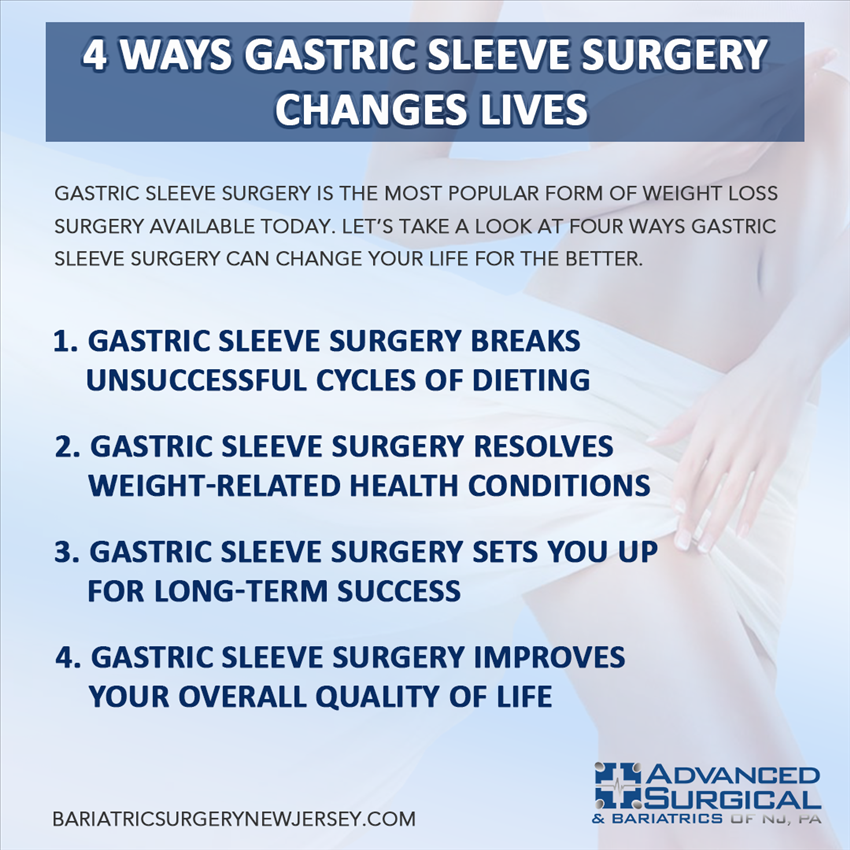 4 WAYS GASTRIC SLEEVE SURGERY CHANGES LIVES

GASTRIC SLEEVE SURGERY IS THE MOST POPULAR FORM OF WEIGHT LOSS SURGERY AVAILABLE TODAY. LET'S TAKE A LOOK AT FOUR WAYS GASTRIC SLEEVE SURGERY CAN CHANGE YOUR LIFE FOR THE BETTER.

1. GASTRIC SLEEVE SURGERY BREAKS UNSUCCESSFUL CYCLES OF DIETING

2. GASTRIC SLEEVE SURGERY RESOLVES WEIGHT-RELATED HEALTH CONDITIONS

3. GASTRIC SLEEVE SURGERY SETS YOU UP FOR LONG-TERM SUCCESS

4. GASTRIC SLEEVE SURGERY IMPROVES YOUR OVERALL QUALITY OF LIFE

BARIATRICSURGERYNEWJERSEY.COM

ADVANCED SURGICAL & BARIATRICS OF NJ, PA